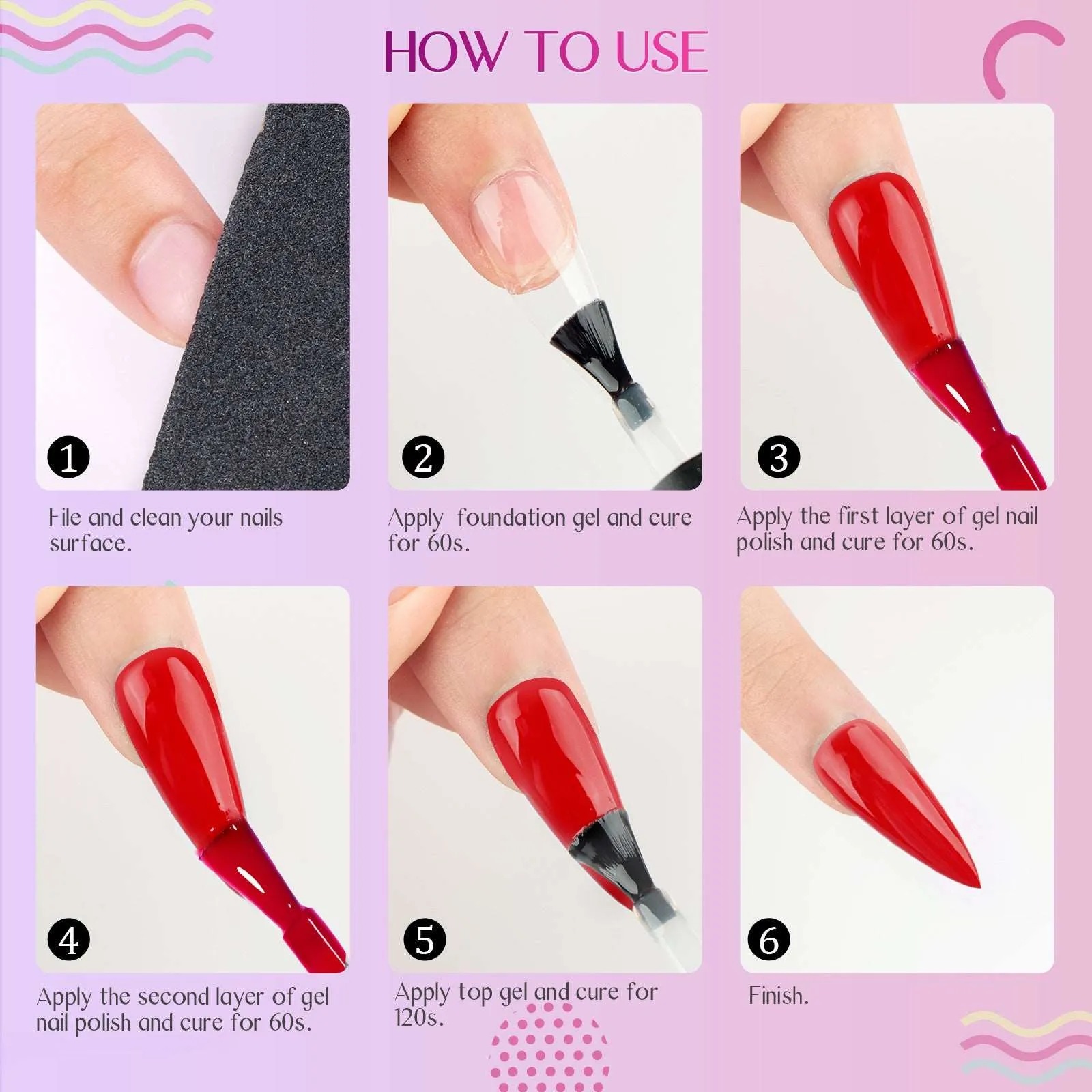 HOW TO USE

1

File and clean your nails surface.

2

Apply  foundation gel and cure for 60s.

3

Apply the first layer of gel nail polish and cure for 60s.

4

Apply the second layer of gel nail polish and cure for 60s.

5

Apply top gel and cure for 120s.

6

Finish.